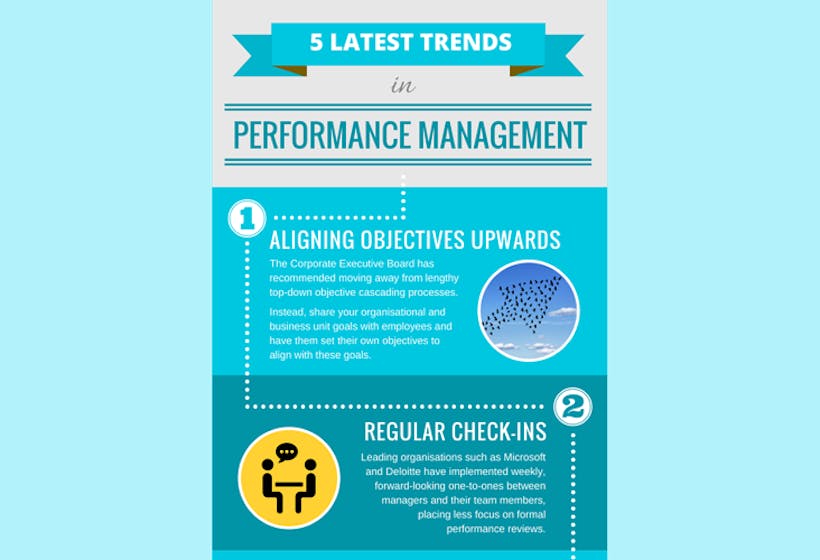 5 LATEST TRENDS

in

PERFORMANCE MANAGEMENT

1

ALIGNING OBJECTIVES UPWARDS

The Corporate Executive Board has recommended moving away from lengthy top-down objective cascading processes.

Instead, share your organisational and business unit goals with employees and have them set their own objectives to align with these goals.

2

REGULAR CHECK-INS

Leading organisations such as Microsoft and Deloitte have implemented weekly, forward-looking one-to-ones between managers and their team members, placing less focus on formal performance reviews.